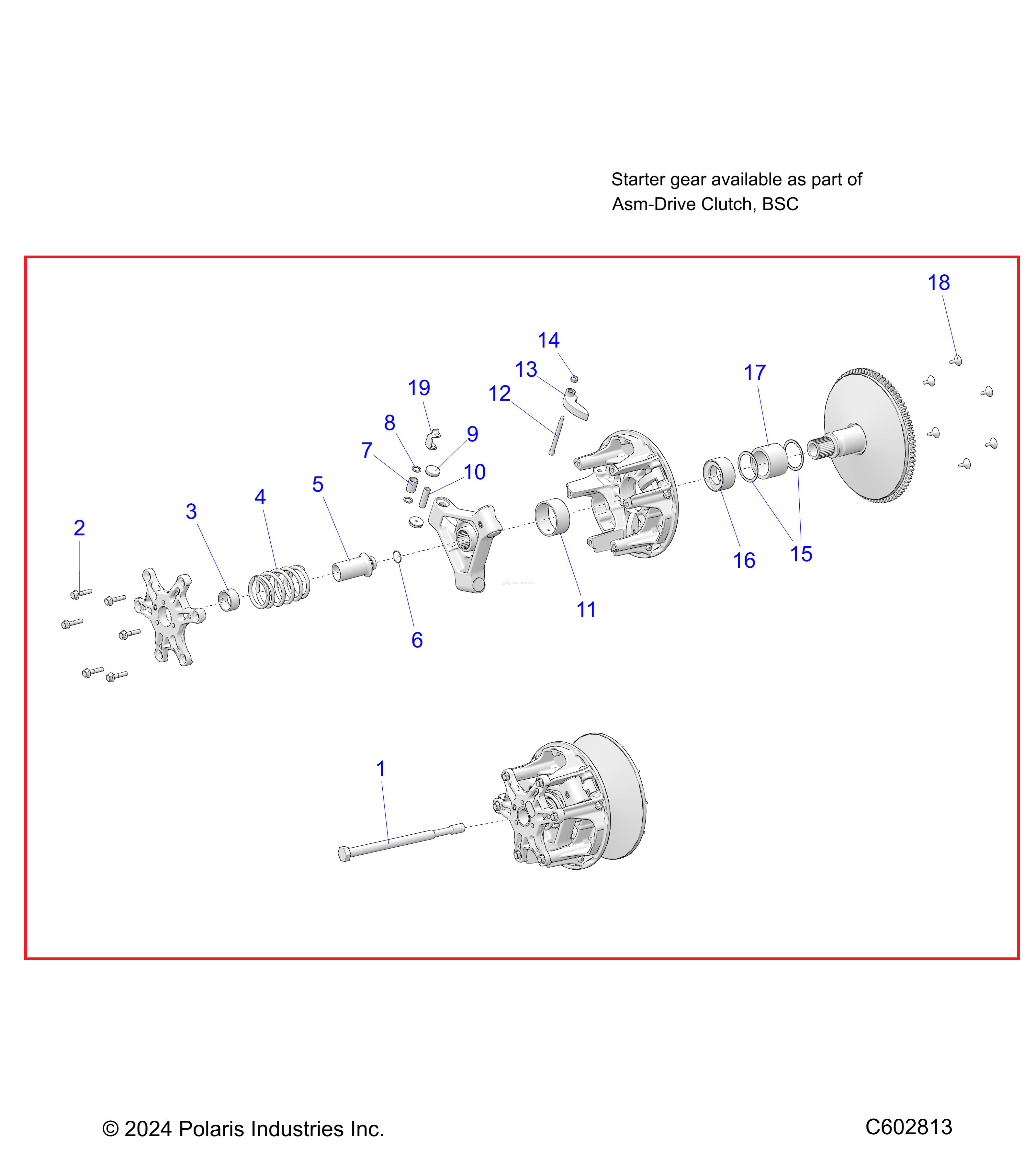 Starter gear available as part of
Asm-Drive Clutch, BSC

18
14
13
17
19
12
8
9
7
10
5
4
3
2
16
15
11
6
1

© 2024 Polaris Industries Inc.

C602813