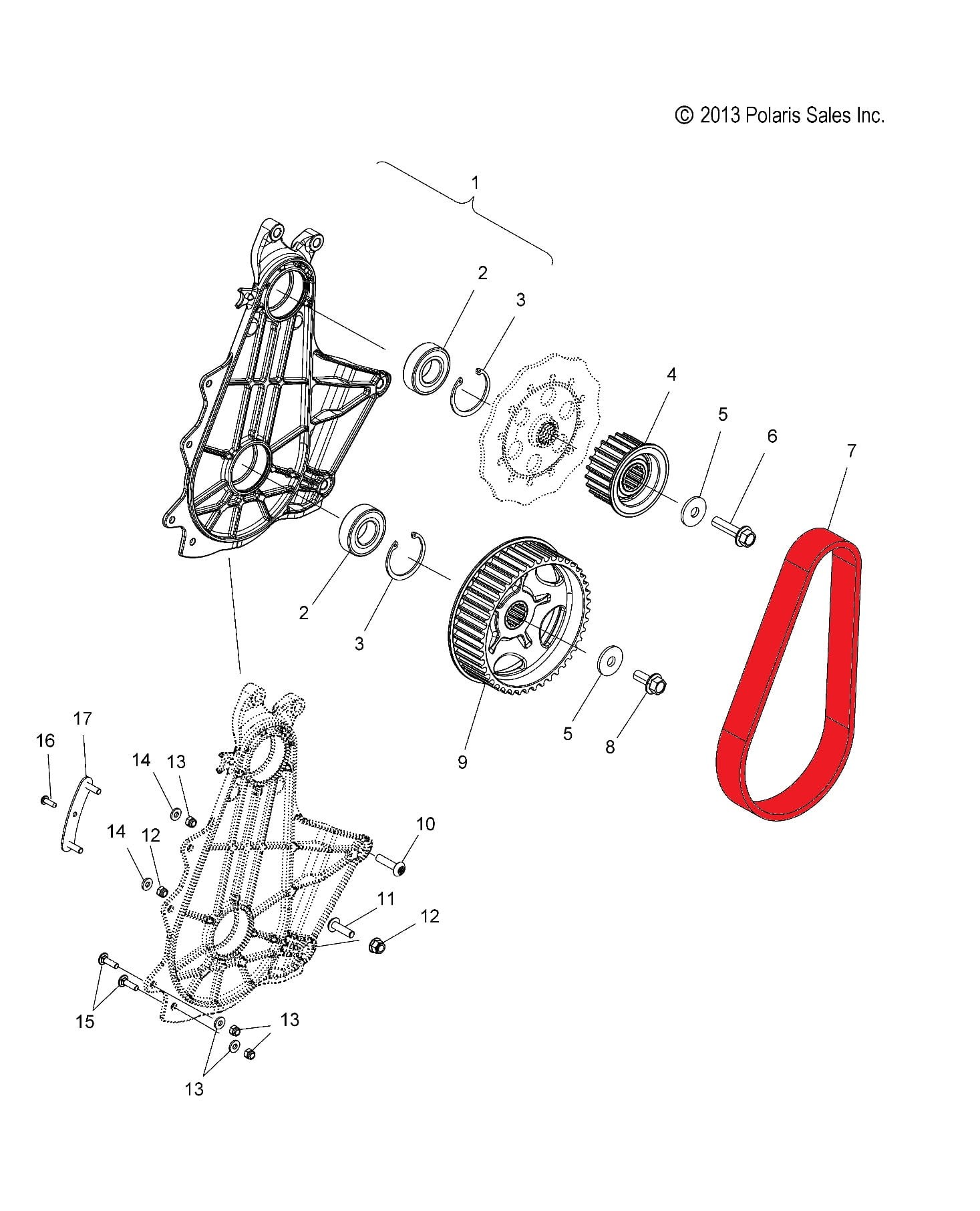 © 2013 Polaris Sales Inc.

1
2
3
4
5
6
7
2
3
9
5
8
17
16
14
13
14
12
10
11
12
15
13
13